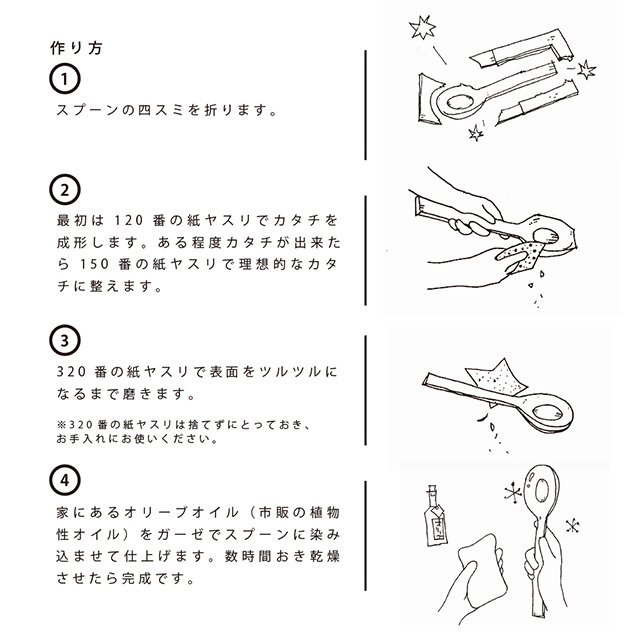 作り方

1
スプーンの四スミを折ります。

2
最初は 120 番の紙ヤスリでカタチを成形します。ある程度カタチが出来たら 150 番の紙ヤスリで理想的なカタチに整えます。

3
320 番の紙ヤスリで表面をツルツルになるまで磨きます。

※320 番の紙ヤスリは捨てずにとっておき、お手入れにお使いください。

4
家にあるオリーブオイル（市販の植物性オイル）をガーゼでスプーンに染み込ませて仕上げます。数時間おき乾燥させたら完成です。